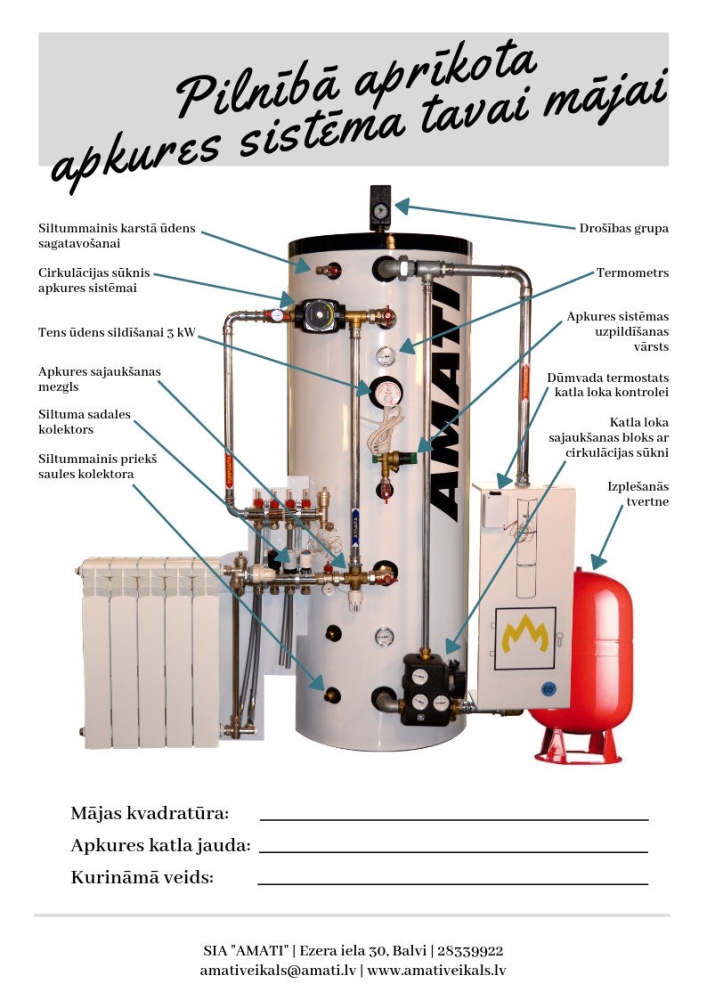 Pilnībā aprīkota apkures sistēma tavai mājai

Siltummainis karstā ūdens sagatavošanai

Cirkulācijas sūknis apkures sistēmai

Tens ūdens sildīšanai 3 kW

Apkures sajaukšanas mezgls

Siltuma sadales kolektors

Siltummainis priekš saules kolektora

Drošības grupa

Termometrs

Apkures sistēmas uzpildīšanas vārsts

Dūmvada termostats katla loka kontrolei

Katla loka sajaukšanas bloks ar cirkulācijas sūkni

Izplešanās tvertne

AMATI

Mājas kvadratūra:

Apkures katla jauda:

Kurināmā veids:

SIA "AMATI" | Ezera iela 30, Balvi | 28339922
amativeikals@amati.lv | www.amativeikals.lv